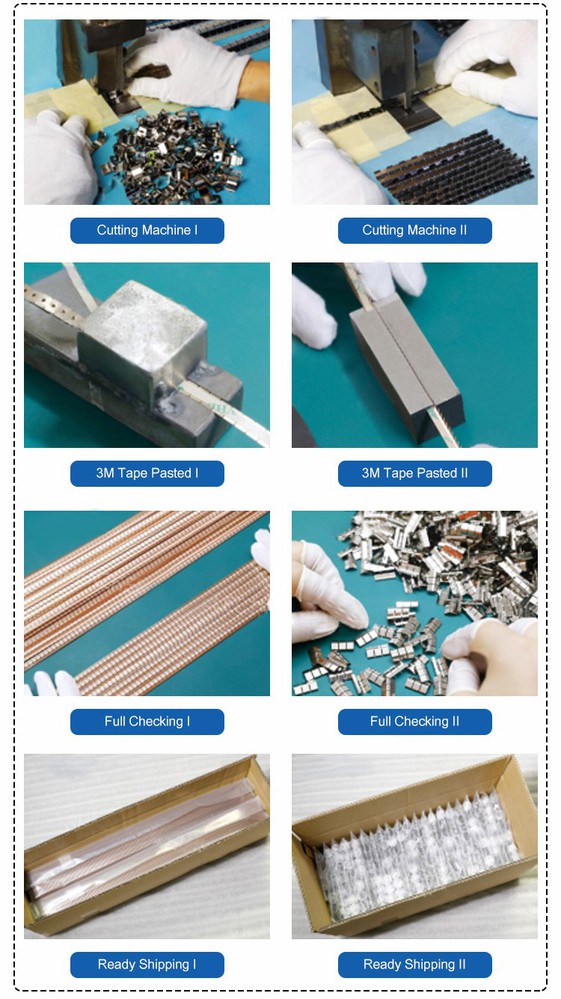 Cutting Machine I

Cutting Machine II

3M Tape Pasted I

3M Tape Pasted II

Full Checking I

Full Checking II

Ready Shipping I

Ready Shipping II